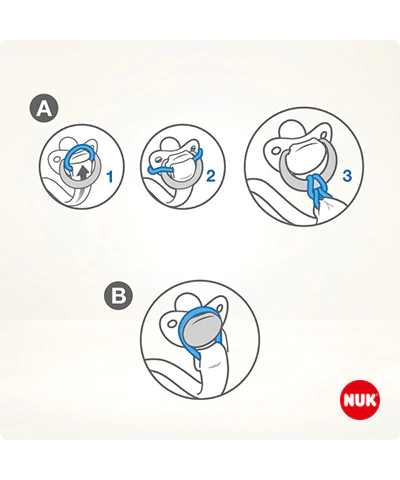 A

1

2

3

B

NUK